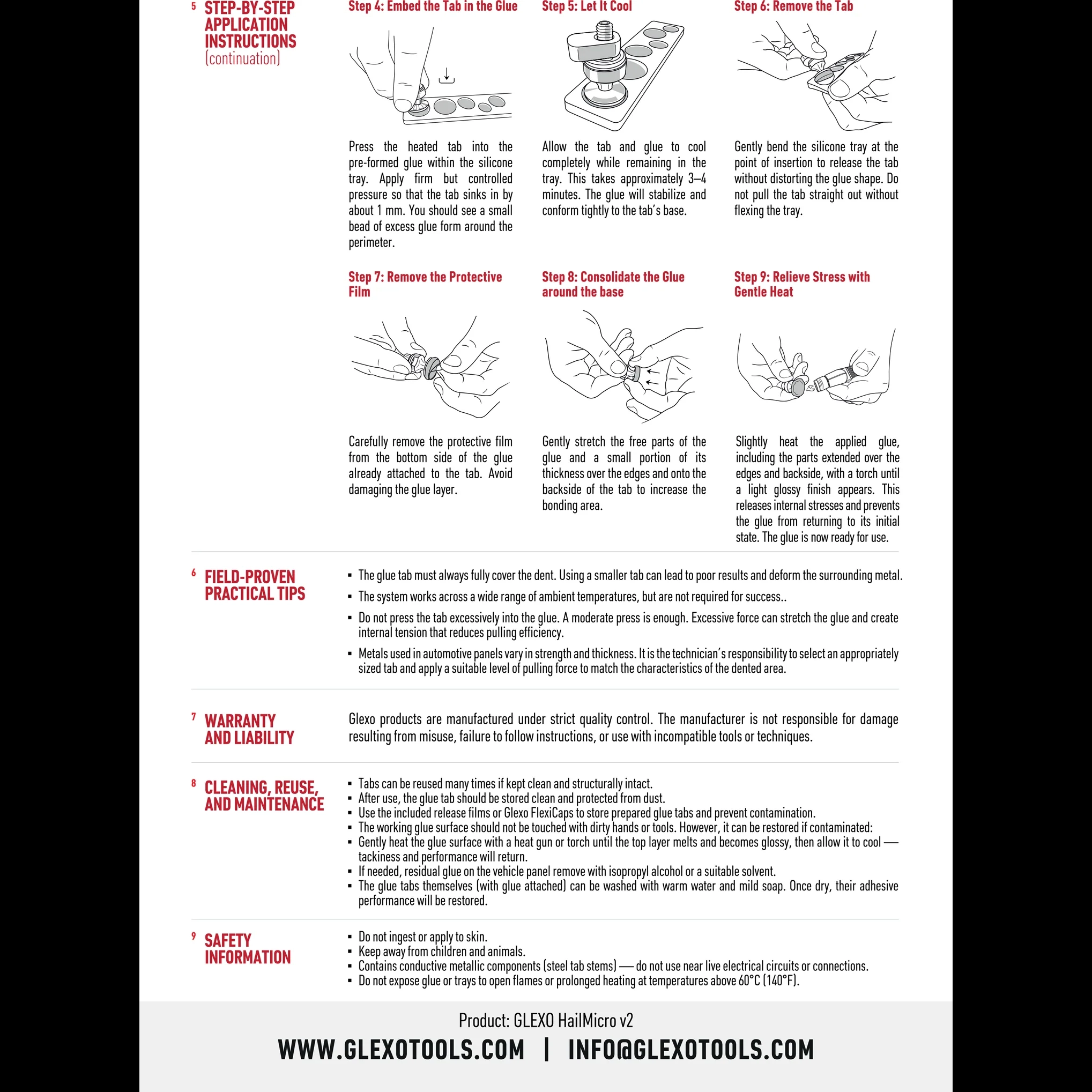 5 STEP-BY-STEP APPLICATION INSTRUCTIONS (continuation)

Step 4: Embed the Tab in the Glue

Press the heated tab into the pre-formed glue within the silicone tray. Apply firm but controlled pressure so that the tab sinks in by about 1 mm. You should see a small bead of excess glue form around the perimeter.

Step 5: Let It Cool

Allow the tab and glue to cool completely while remaining in the tray. This takes approximately 3–4 minutes. The glue will stabilize and conform tightly to the tab's base.

Step 6: Remove the Tab

Gently bend the silicone tray at the point of insertion to release the tab without distorting the glue shape. Do not pull the tab straight out without flexing the tray.

Step 7: Remove the Protective Film

Carefully remove the protective film from the bottom side of the glue already attached to the tab. Avoid damaging the glue layer.

Step 8: Consolidate the Glue around the base

Gently stretch the free parts of the glue and a small portion of its thickness over the edges and onto the backside of the tab to increase the bonding area.

Step 9: Relieve Stress with Gentle Heat

Slightly heat the applied glue, including the parts extended over the edges and backside, with a torch until a light glossy finish appears. This releases internal stresses and prevents the glue from returning to its initial state. The glue is now ready for use.

6 FIELD-PROVEN PRACTICAL TIPS

▪ The glue tab must always fully cover the dent. Using a smaller tab can lead to poor results and deform the surrounding metal.
▪ The system works across a wide range of ambient temperatures, but are not required for success..
▪ Do not press the tab excessively into the glue. A moderate press is enough. Excessive force can stretch the glue and create internal tension that reduces pulling efficiency.
▪ Metals used in automotive panels vary in strength and thickness. It is the technician's responsibility to select an appropriately sized tab and apply a suitable level of pulling force to match the characteristics of the dented area.

7 WARRANTY AND LIABILITY

Glexo products are manufactured under strict quality control. The manufacturer is not responsible for damage resulting from misuse, failure to follow instructions, or use with incompatible tools or techniques.

8 CLEANING, REUSE, AND MAINTENANCE

▪ Tabs can be reused many times if kept clean and structurally intact.
▪ After use, the glue tab should be stored clean and protected from dust.
▪ Use the included release films or Glexo FlexiCaps to store prepared glue tabs and prevent contamination.
▪ The working glue surface should not be touched with dirty hands or tools. However, it can be restored if contaminated:
▪ Gently heat the glue surface with a heat gun or torch until the top layer melts and becomes glossy, then allow it to cool — tackiness and performance will return.
▪ If needed, residual glue on the vehicle panel remove with isopropyl alcohol or a suitable solvent.
▪ The glue tabs themselves (with glue attached) can be washed with warm water and mild soap. Once dry, their adhesive performance will be restored.

9 SAFETY INFORMATION

▪ Do not ingest or apply to skin.
▪ Keep away from children and animals.
▪ Contains conductive metallic components (steel tab stems) — do not use near live electrical circuits or connections.
▪ Do not expose glue or trays to open flames or prolonged heating at temperatures above 60°C (140°F).

Product: GLEXO HailMicro v2
WWW.GLEXOTOOLS.COM | INFO@GLEXOTOOLS.COM